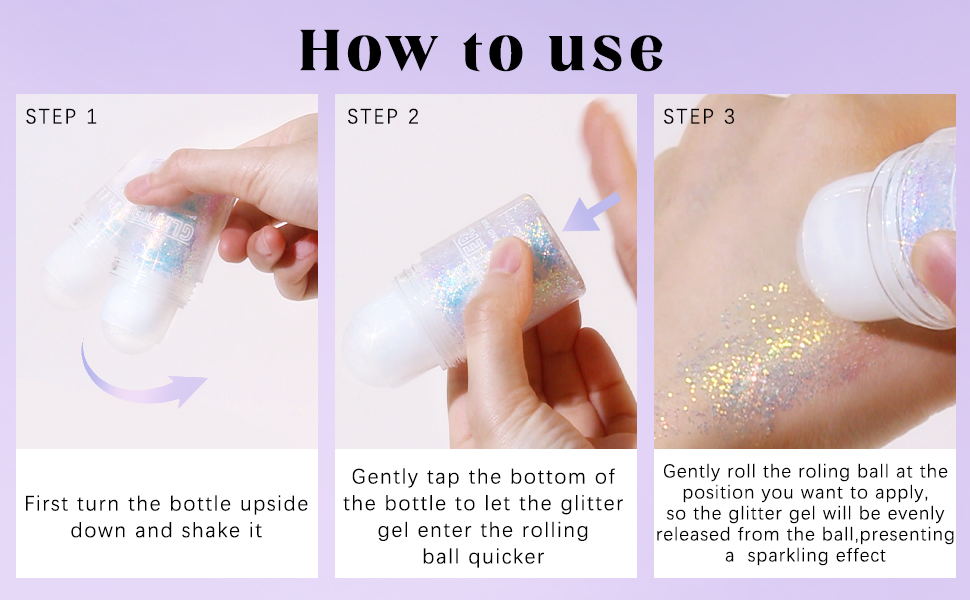 How to use

STEP 1

First turn the bottle upside down and shake it

STEP 2

Gently tap the bottom of the bottle to let the glitter gel enter the rolling ball quicker

STEP 3

Gently roll the roling ball at the position you want to apply, so the glitter gel will be evenly released from the ball,presenting a sparkling effect